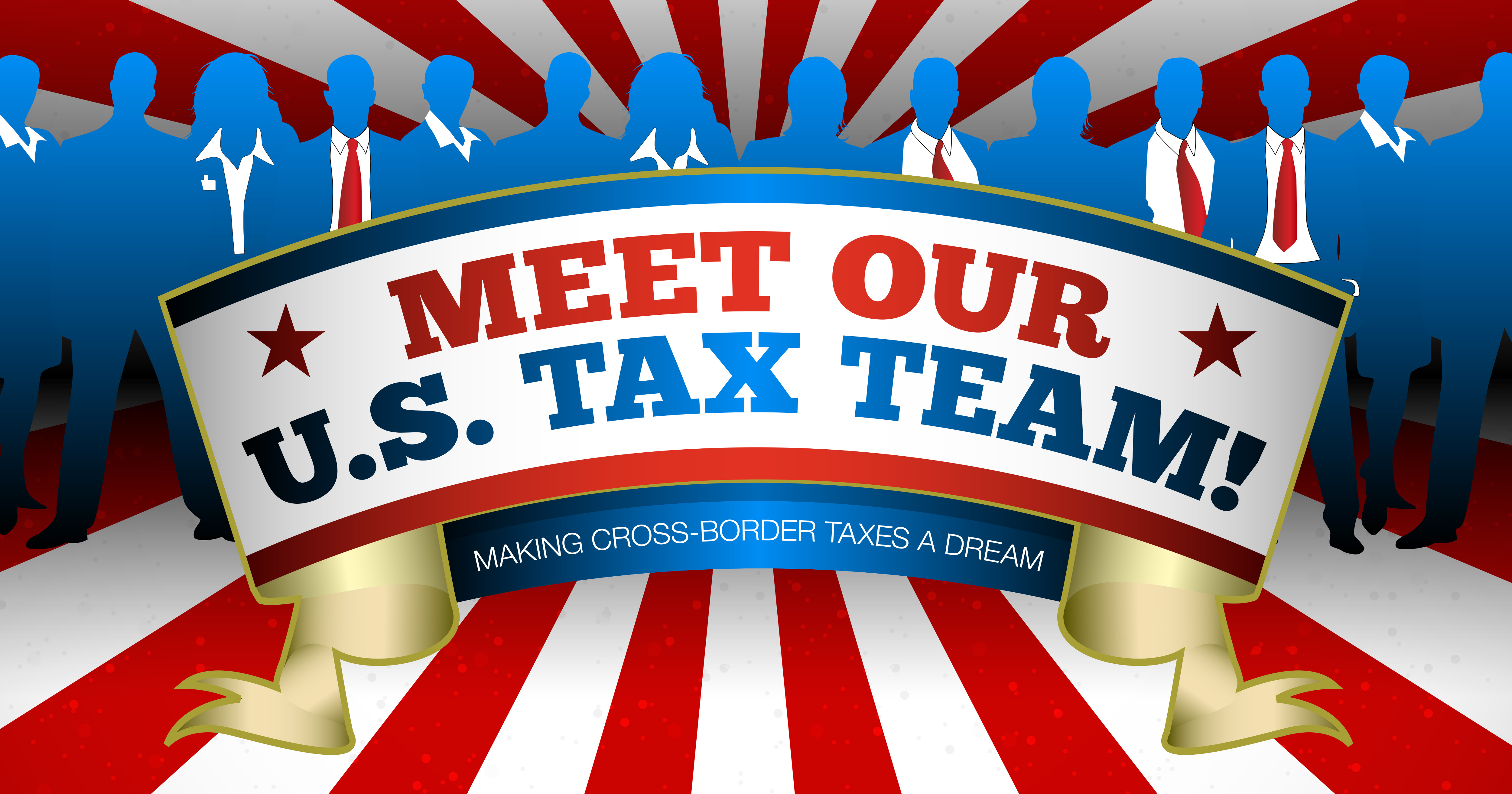 MEET OUR
U.S. TAX TEAM!

MAKING CROSS-BORDER TAXES A DREAM